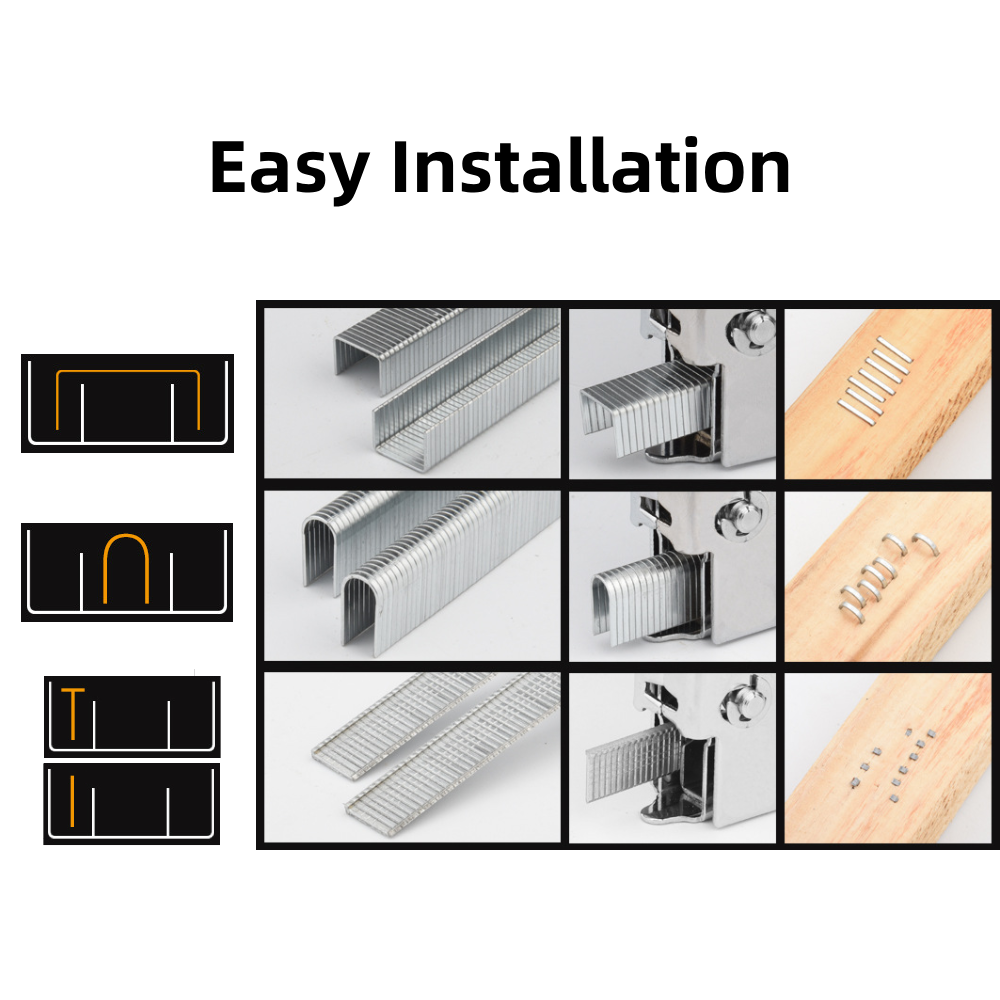 Easy Installation